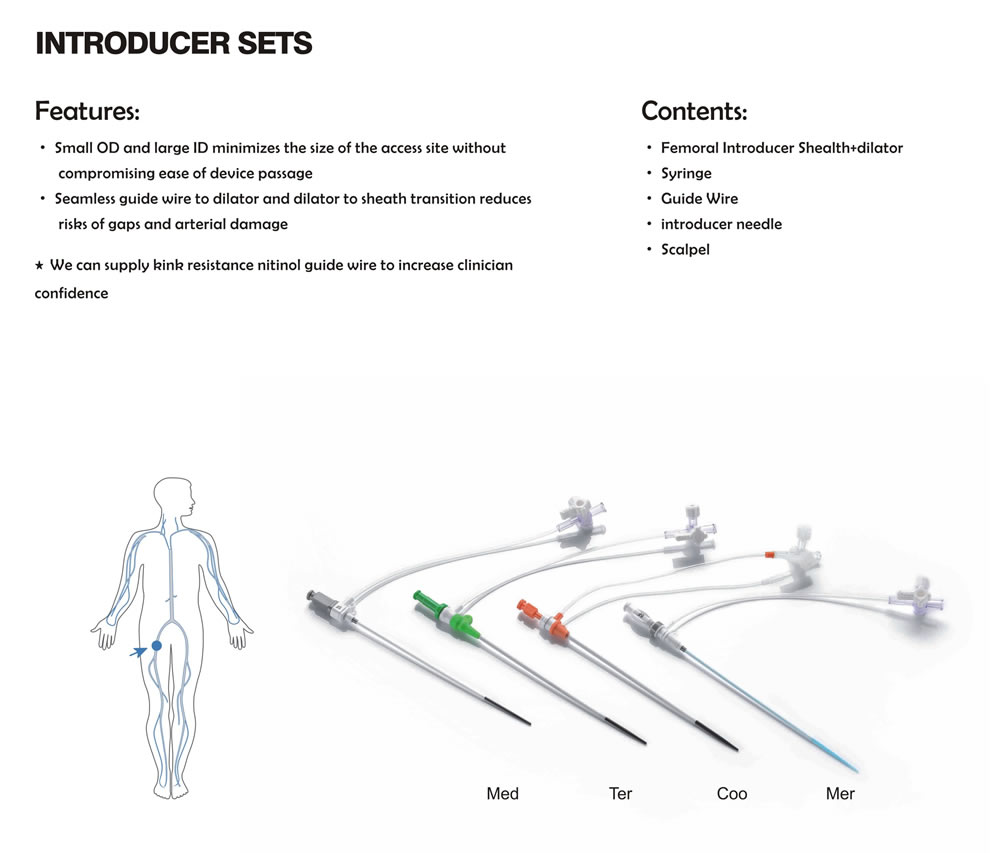 INTRODUCER SETS

Features:

• Small OD and large ID minimizes the size of the access site without compromising ease of device passage
• Seamless guide wire to dilator and dilator to sheath transition reduces risks of gaps and arterial damage

★ We can supply kink resistance nitinol guide wire to increase clinician confidence

Contents:

• Femoral Introducer Shealth+dilator
• Syringe
• Guide Wire
• introducer needle
• Scalpel

Med Ter Coo Mer